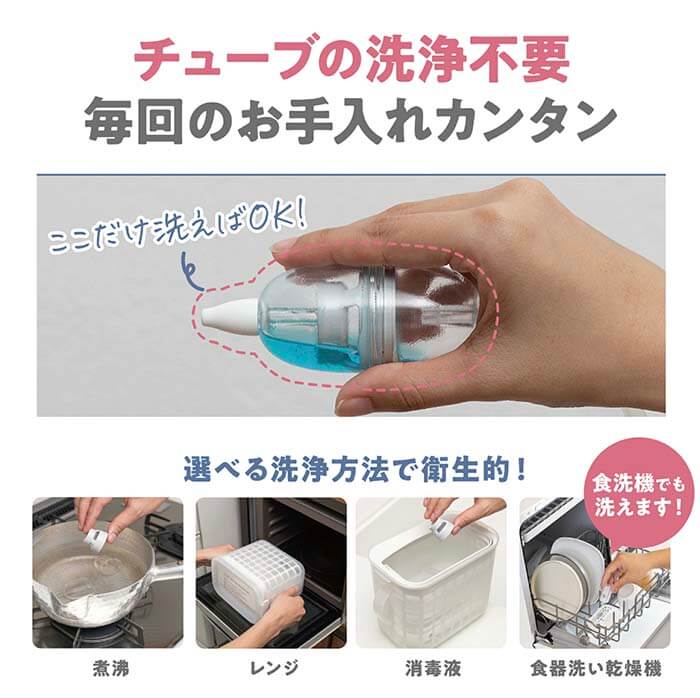 チューブの洗浄不要
毎回のお手入れカンタン

ここだけ洗えばOK!

選べる洗浄方法で衛生的!

食洗機でも洗えます!

煮沸

レンジ

消毒液

食器洗い乾燥機